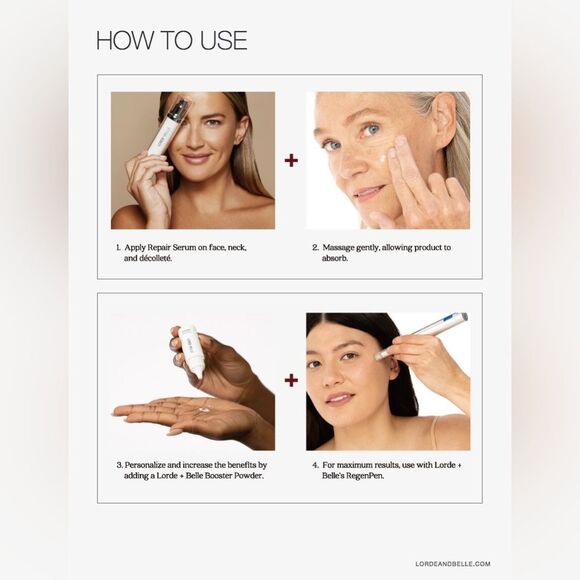 HOW TO USE

+

1. Apply Repair Serum on face, neck, and décolleté.

2. Massage gently, allowing product to absorb.

+

3. Personalize and increase the benefits by adding a Lorde + Belle Booster Powder.

4. For maximum results, use with Lorde + Belle's RegenPen.

LORDEANDBELLE.COM